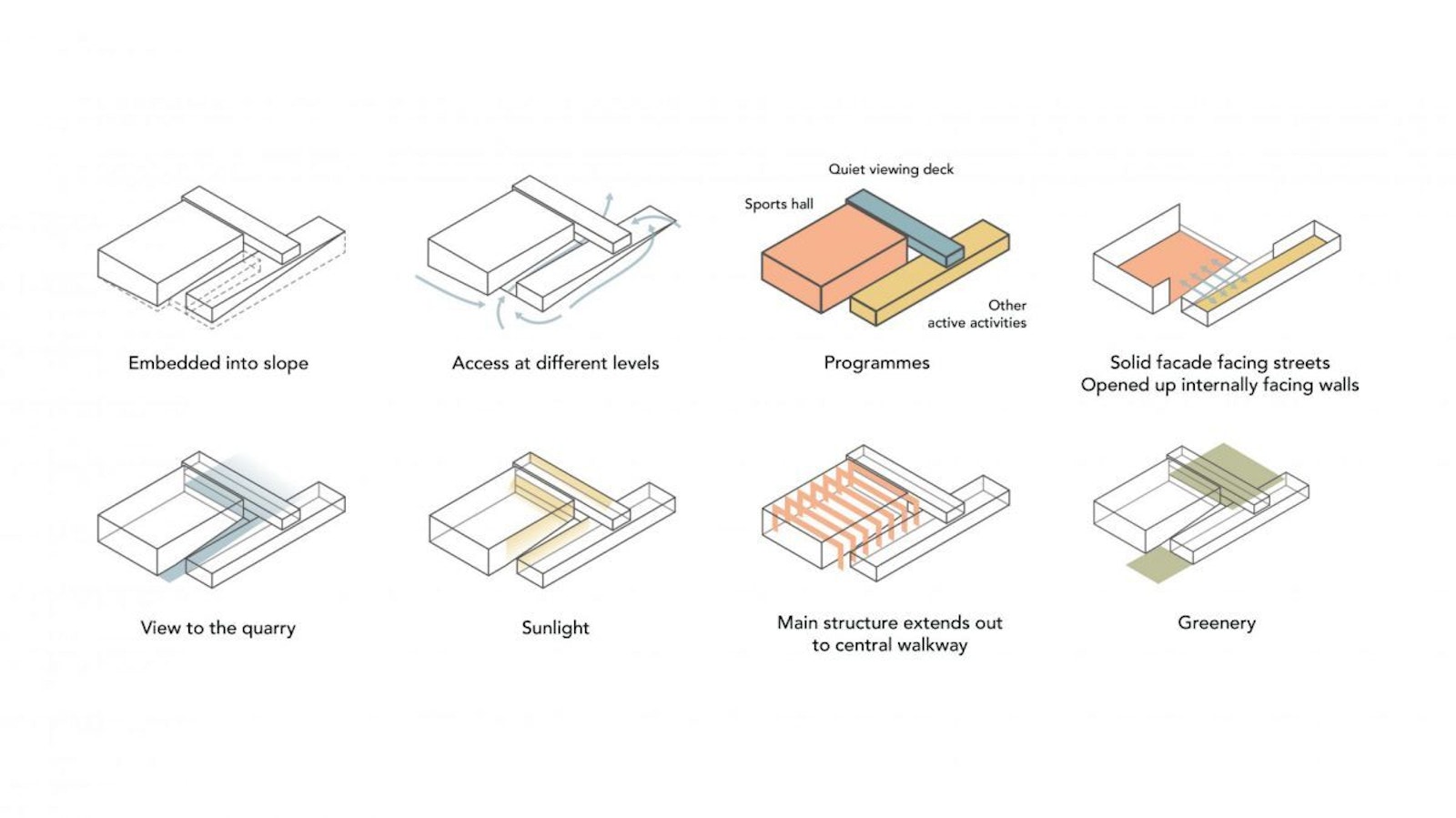 Embedded into slope

Access at different levels

Quiet viewing deck

Sports hall

Other active activities

Programmes

Solid facade facing streets
Opened up internally facing walls

View to the quarry

Sunlight

Main structure extends out to central walkway

Greenery