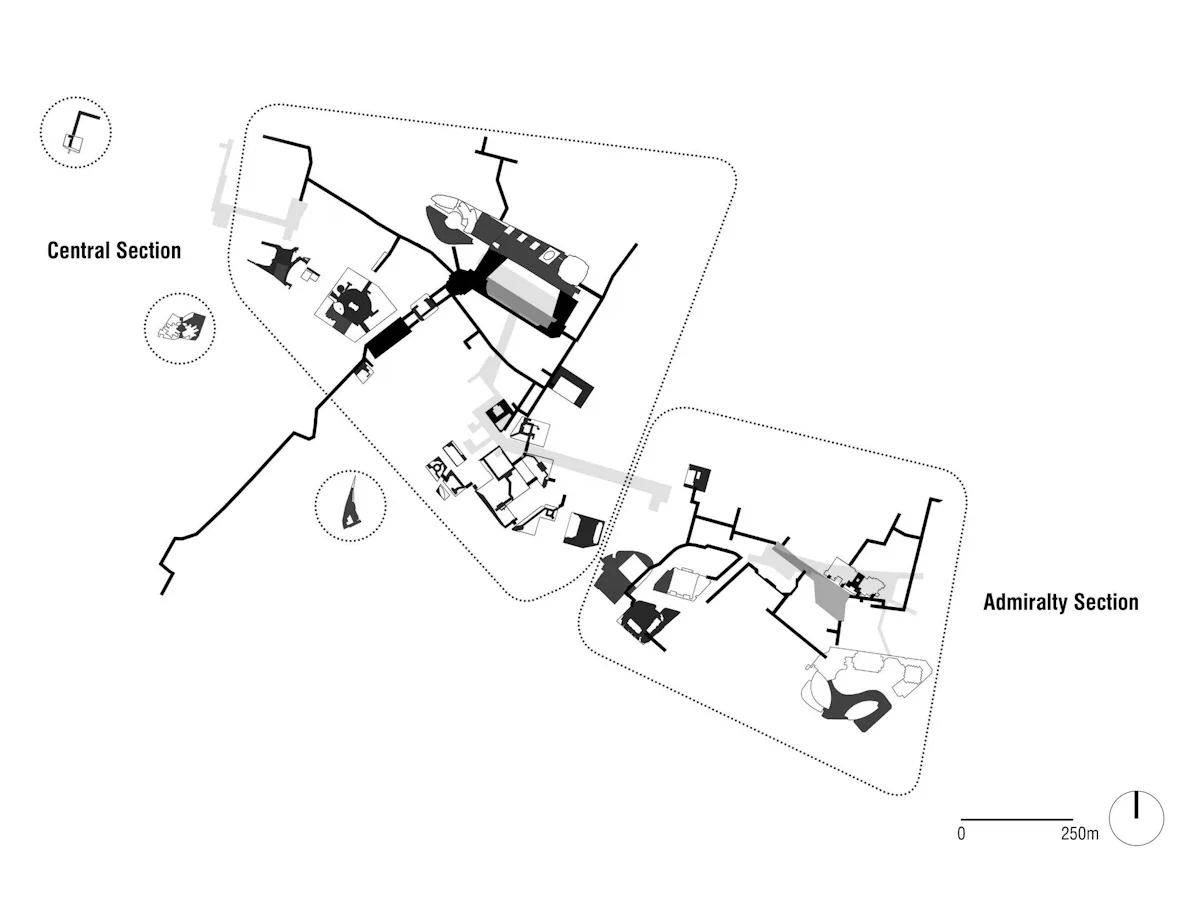 Central Section

Admiralty Section

0

250m